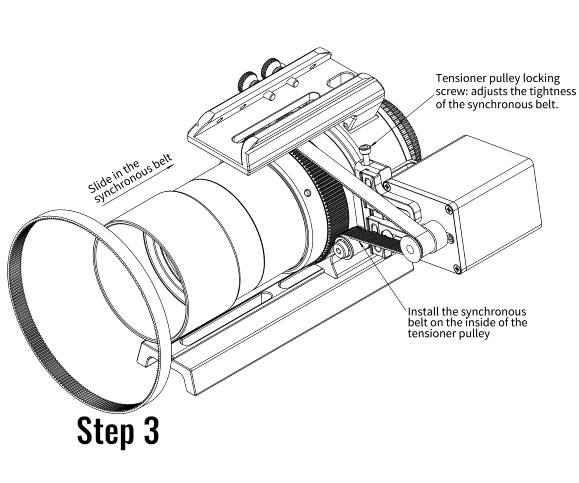 Tensioner pulley locking screw: adjusts the tightness of the synchronous belt.

Slide in the synchronous belt

Install the synchronous belt on the inside of the tensioner pulley

Step 3