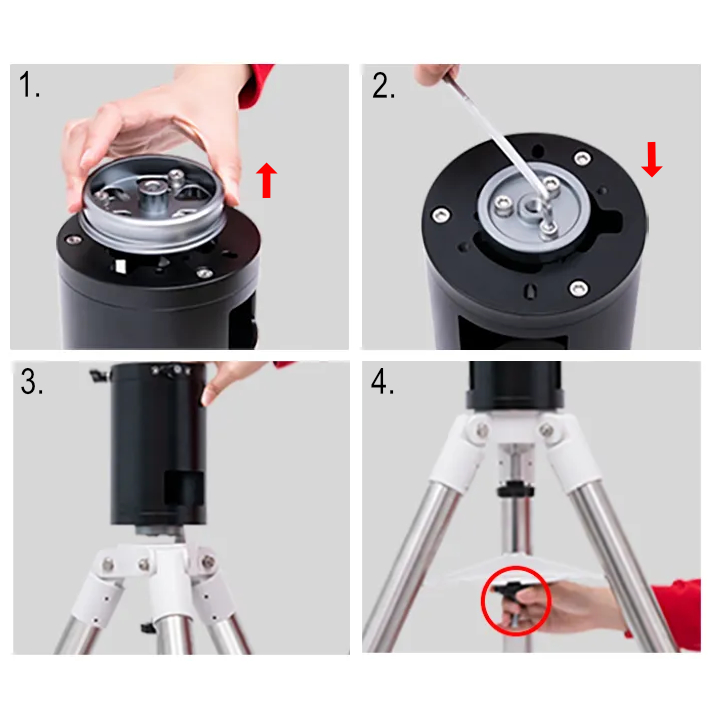 1.

2.

3.

4.